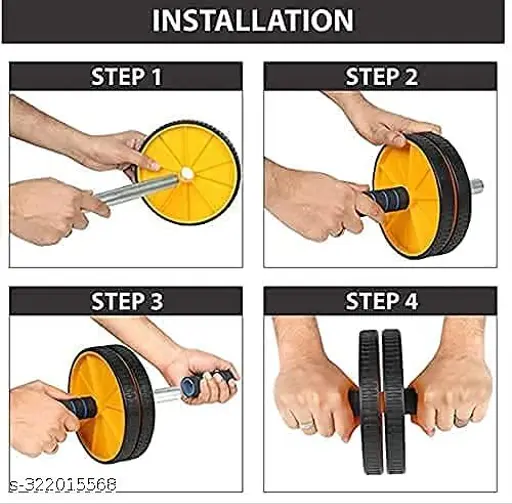 INSTALLATION

STEP 1

STEP 2

STEP 3

STEP 4

s-322015568